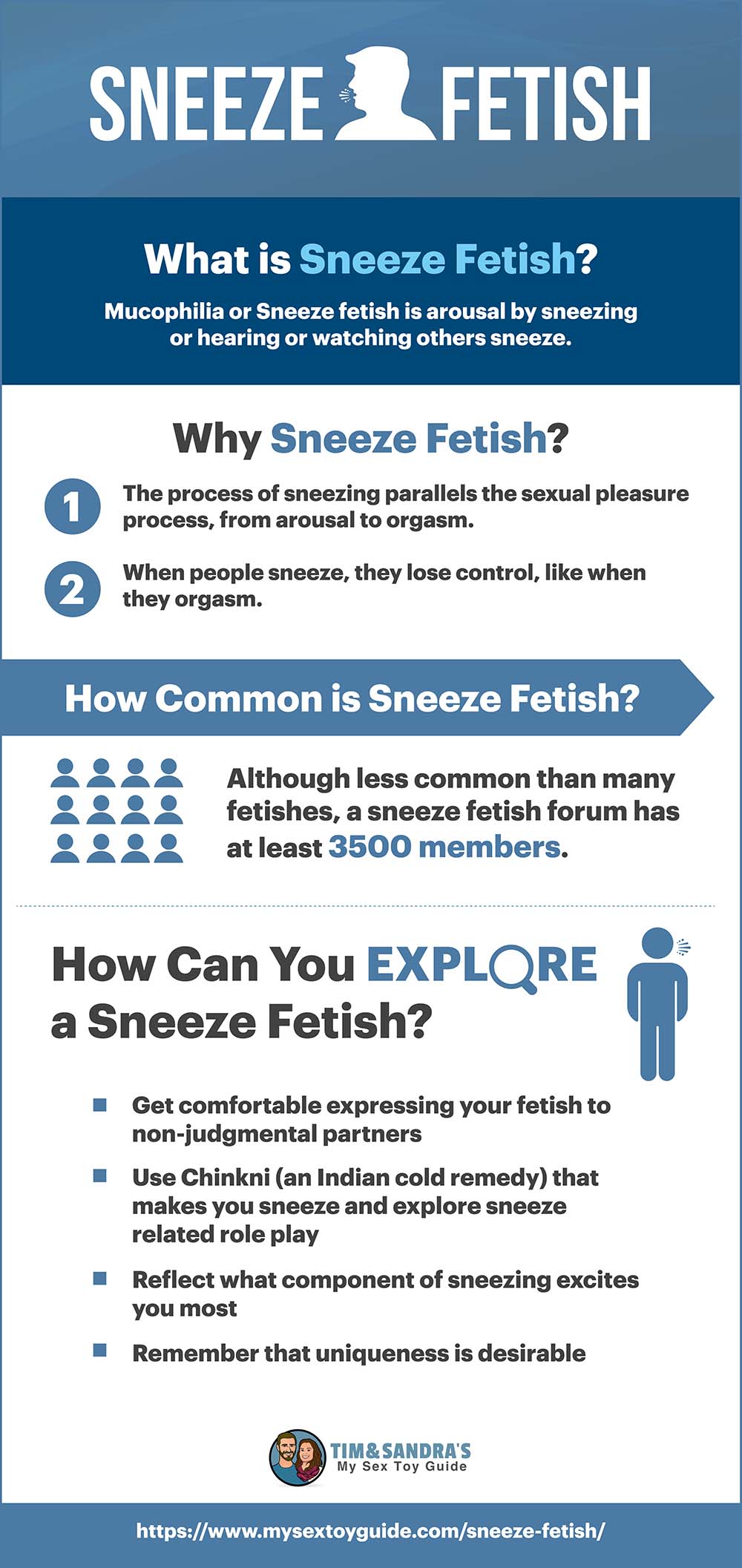 SNEEZE FETISH

What is Sneeze Fetish?

Mucophilia or Sneeze fetish is arousal by sneezing or hearing or watching others sneeze.

Why Sneeze Fetish?

1 The process of sneezing parallels the sexual pleasure process, from arousal to orgasm.

2 When people sneeze, they lose control, like when they orgasm.

How Common is Sneeze Fetish?

Although less common than many fetishes, a sneeze fetish forum has at least 3500 members.

How Can You EXPLORE a Sneeze Fetish?

Get comfortable expressing your fetish to non-judgmental partners

Use Chinkni (an Indian cold remedy) that makes you sneeze and explore sneeze related role play

Reflect what component of sneezing excites you most

Remember that uniqueness is desirable

TIM & SANDRA'S
My Sex Toy Guide

https://www.mysextoyguide.com/sneeze-fetish/